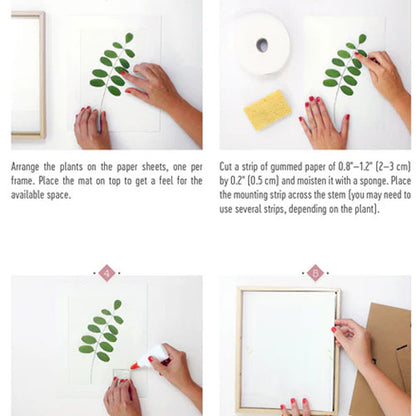 Arrange the plants on the paper sheets, one per frame. Place the mat on top to get a feel for the available space.

Cut a strip of gummed paper of 0.8"–1.2" (2–3 cm) by 0.2" (0.5 cm) and moisten it with a sponge. Place the mounting strip across the stem (you may need to use several strips, depending on the plant).

4

5