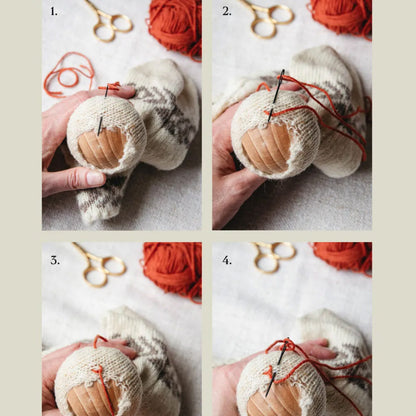 1.

2.

3.

4.